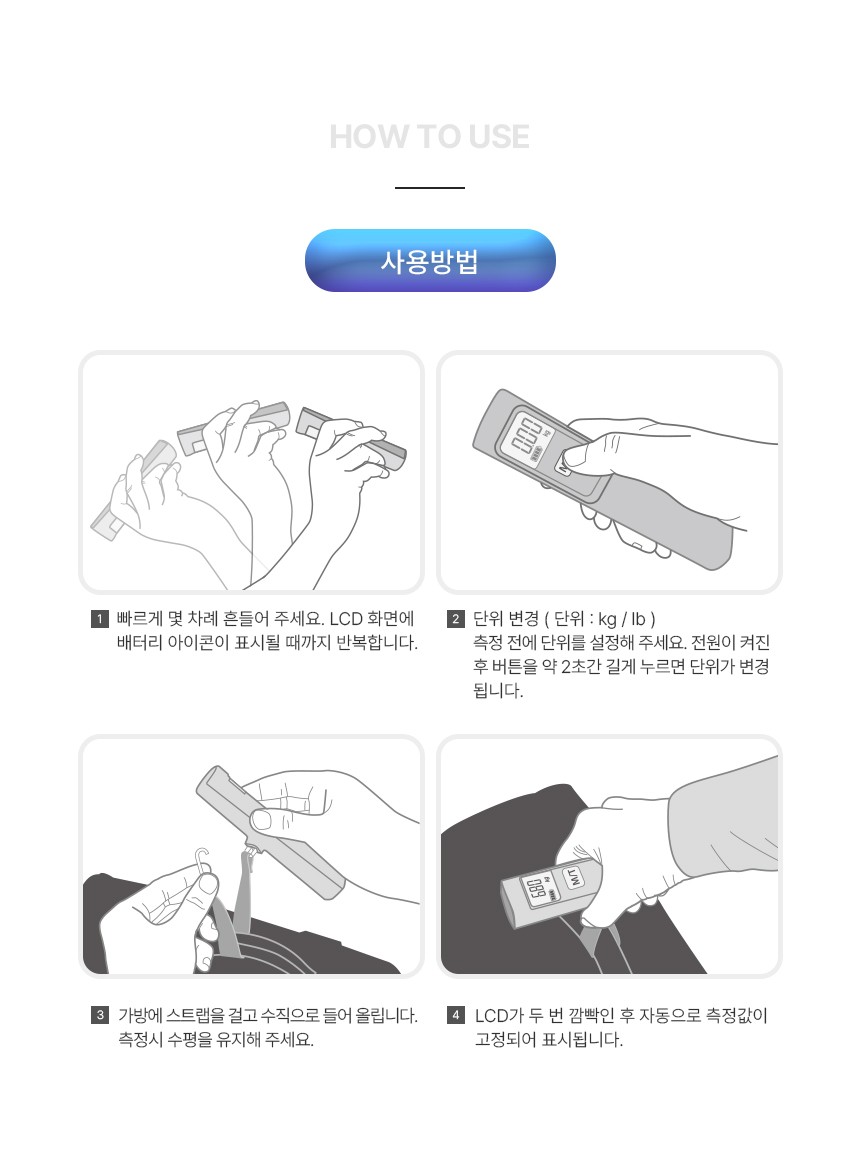 HOW TO USE

사용방법

1 빠르게 몇 차례 흔들어 주세요. LCD 화면에 배터리 아이콘이 표시될 때까지 반복합니다.

2 단위 변경 ( 단위 : kg / lb )
측정 전에 단위를 설정해 주세요. 전원이 켜진 후 버튼을 약 2초간 길게 누르면 단위가 변경됩니다.

3 가방에 스트랩을 걸고 수직으로 들어 올립니다. 측정시 수평을 유지해 주세요.

4 LCD가 두 번 깜빡인 후 자동으로 측정값이 고정되어 표시됩니다.